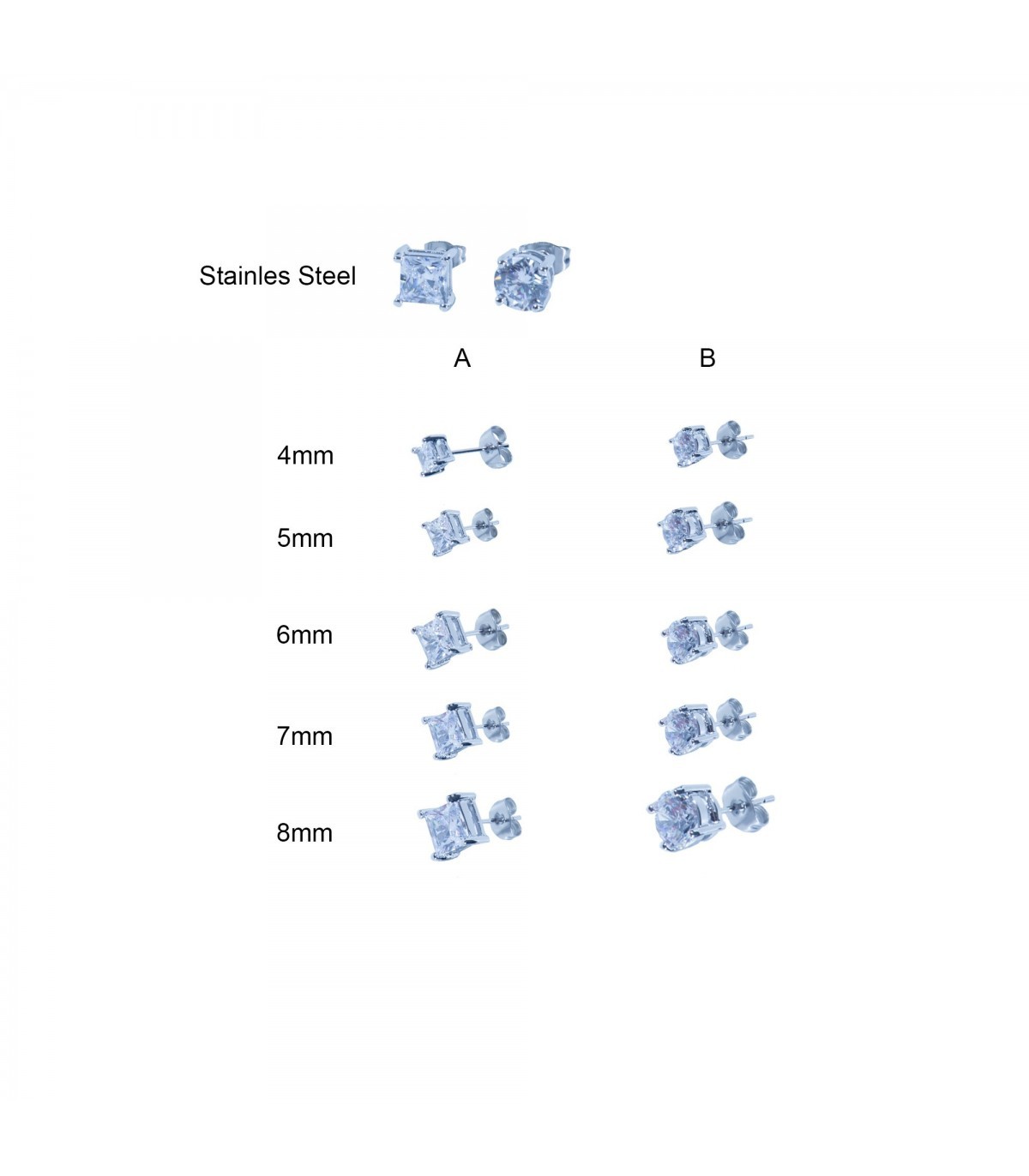 Stainles Steel

A B

4mm

5mm

6mm

7mm

8mm